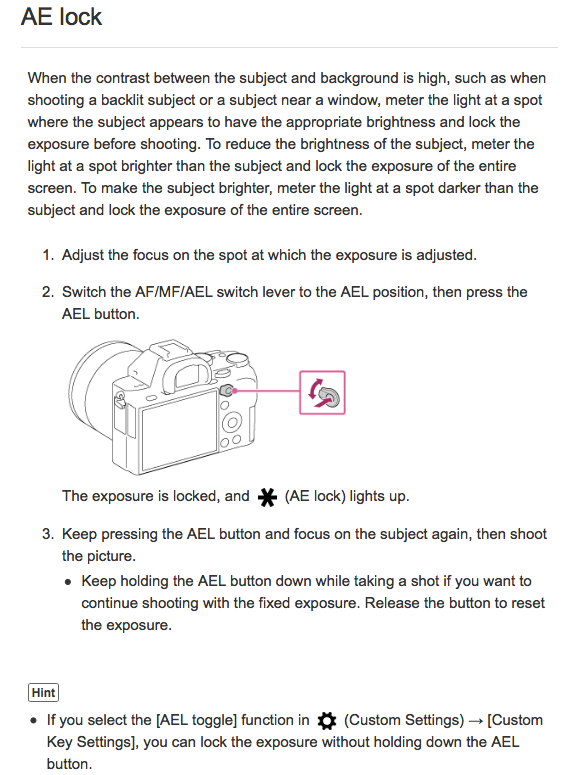 AE lock

When the contrast between the subject and background is high, such as when shooting a backlit subject or a subject near a window, meter the light at a spot where the subject appears to have the appropriate brightness and lock the exposure before shooting. To reduce the brightness of the subject, meter the light at a spot brighter than the subject and lock the exposure of the entire screen. To make the subject brighter, meter the light at a spot darker than the subject and lock the exposure of the entire screen.

1. Adjust the focus on the spot at which the exposure is adjusted.

2. Switch the AF/MF/AEL switch lever to the AEL position, then press the AEL button.

The exposure is locked, and ✱ (AE lock) lights up.

3. Keep pressing the AEL button and focus on the subject again, then shoot the picture.
• Keep holding the AEL button down while taking a shot if you want to continue shooting with the fixed exposure. Release the button to reset the exposure.

Hint

• If you select the [AEL toggle] function in (Custom Settings) → [Custom Key Settings], you can lock the exposure without holding down the AEL button.