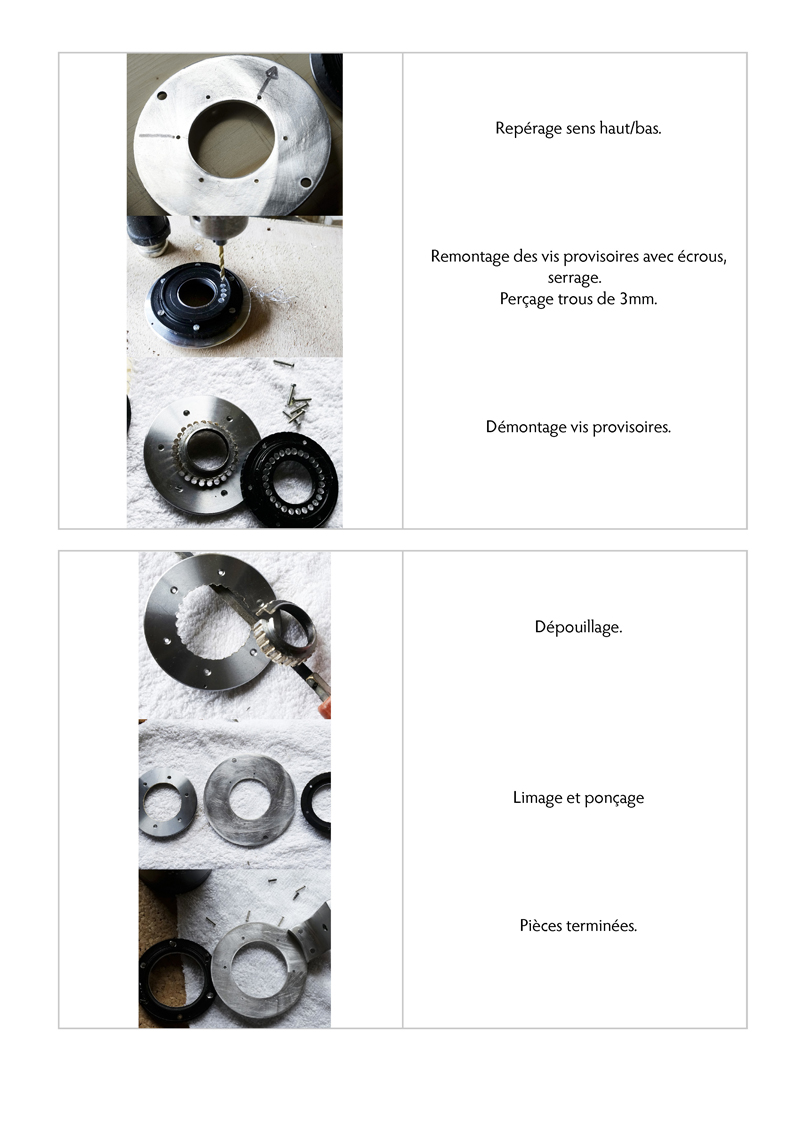 Repérage sens haut/bas.

Remontage des vis provisoires avec écrous, serrage.
Perçage trous de 3mm.

Démontage vis provisoires.

Dépouillage.

Limage et ponçage

Pièces terminées.